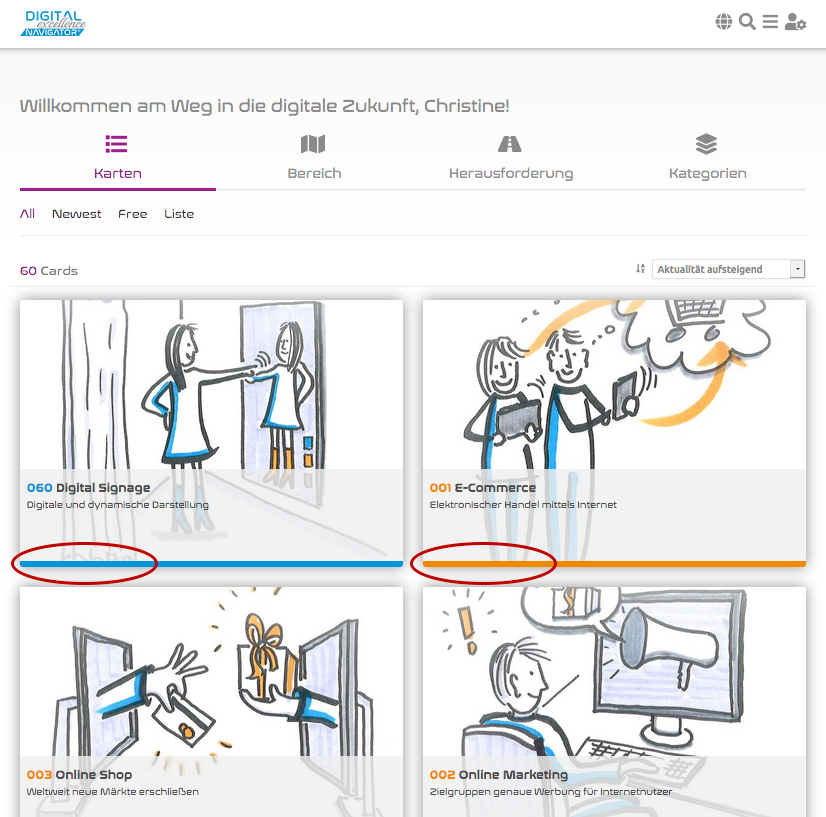 DIGITAL excellence NAVIGATOR

Willkommen am Weg in die digitale Zukunft, Christine!

Karten Bereich Herausforderung Kategorien

All Newest Free Liste

60 Cards

Aktualität aufsteigend

060 Digital Signage
Digitale und dynamische Darstellung

001 E-Commerce
Elektronischer Handel mittels Internet

003 Online Shop
Weltweit neue Märkte erschließen

002 Online Marketing
Zielgruppen genaue Werbung für Internetnutzer